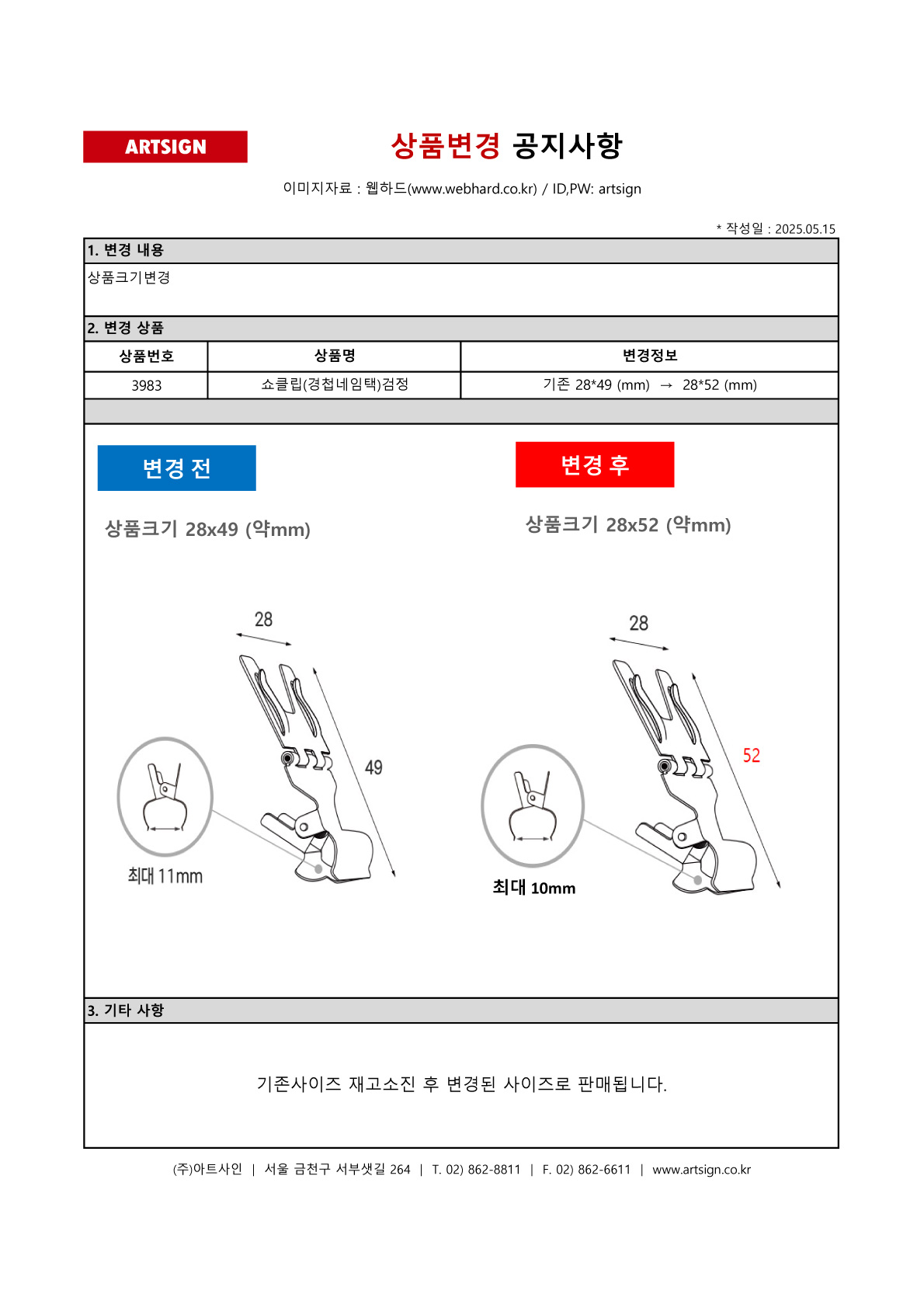 ARTSIGN

상품변경 공지사항

이미지자료 : 웹하드(www.webhard.co.kr) / ID,PW: artsign

* 작성일 : 2025.05.15

1. 변경 내용

상품크기변경

2. 변경 상품

| 상품번호 | 상품명 | 변경정보 |
|---|---|---|
| 3983 | 쇼클립(경첩네임택)검정 | 기존 28*49 (mm) → 28*52 (mm) |

변경 전

상품크기 28x49 (약mm)

28

49

최대 11mm

변경 후

상품크기 28x52 (약mm)

28

52

최대 10mm

3. 기타 사항

기존사이즈 재고소진 후 변경된 사이즈로 판매됩니다.

(주)아트사인 | 서울 금천구 서부샛길 264 | T. 02) 862-8811 | F. 02) 862-6611 | www.artsign.co.kr